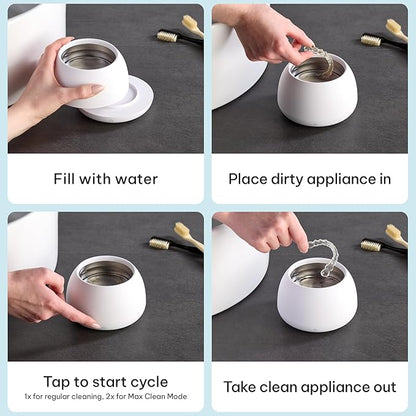 Fill with water

Place dirty appliance in

Tap to start cycle
1x for regular cleaning, 2x for Max Clean Mode

Take clean appliance out