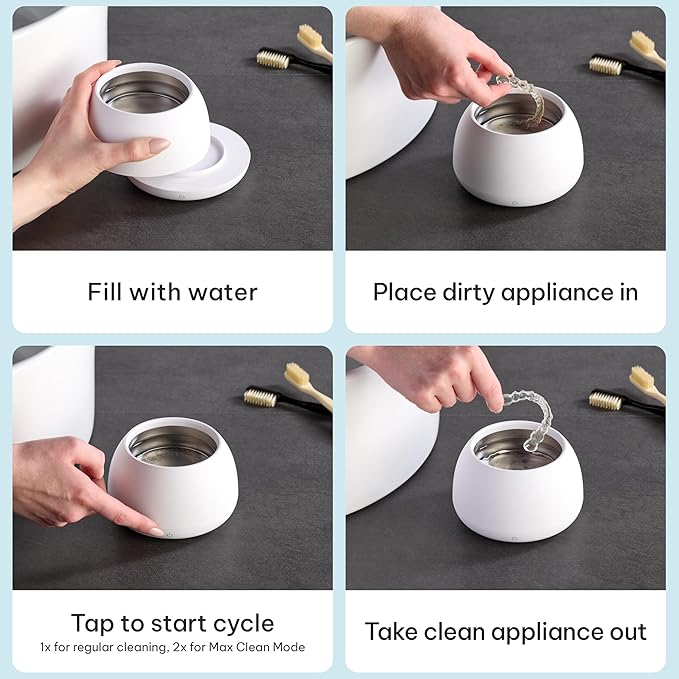 Fill with water

Place dirty appliance in

Tap to start cycle
1x for regular cleaning, 2x for Max Clean Mode

Take clean appliance out