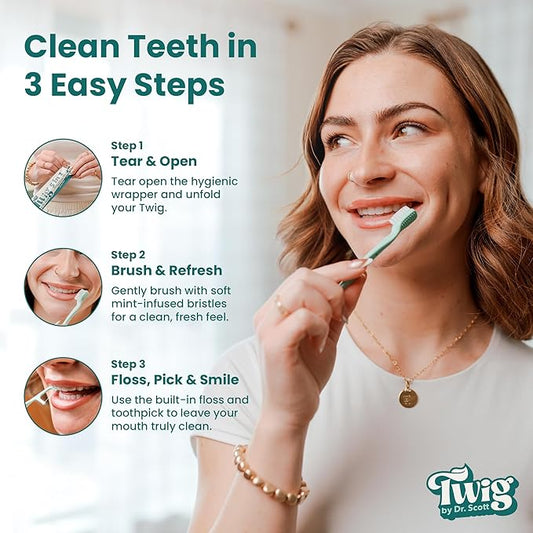 Clean Teeth in 3 Easy Steps

Step 1
Tear & Open
Tear open the hygienic wrapper and unfold your Twig.

Step 2
Brush & Refresh
Gently brush with soft mint-infused bristles for a clean, fresh feel.

Step 3
Floss, Pick & Smile
Use the built-in floss and toothpick to leave your mouth truly clean.

Twig
by Dr. Scott