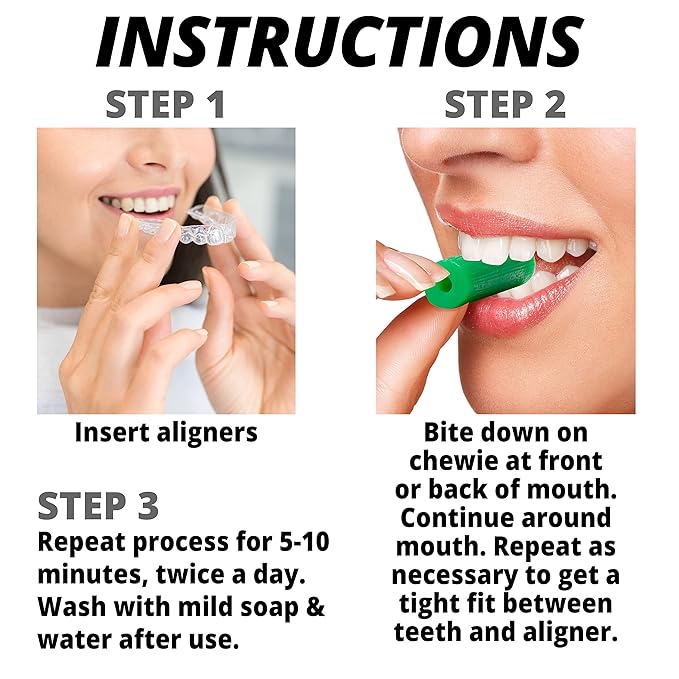 INSTRUCTIONS

STEP 1

Insert aligners

STEP 2

Bite down on chewie at front or back of mouth. Continue around mouth. Repeat as necessary to get a tight fit between teeth and aligner.

STEP 3

Repeat process for 5-10 minutes, twice a day. Wash with mild soap & water after use.